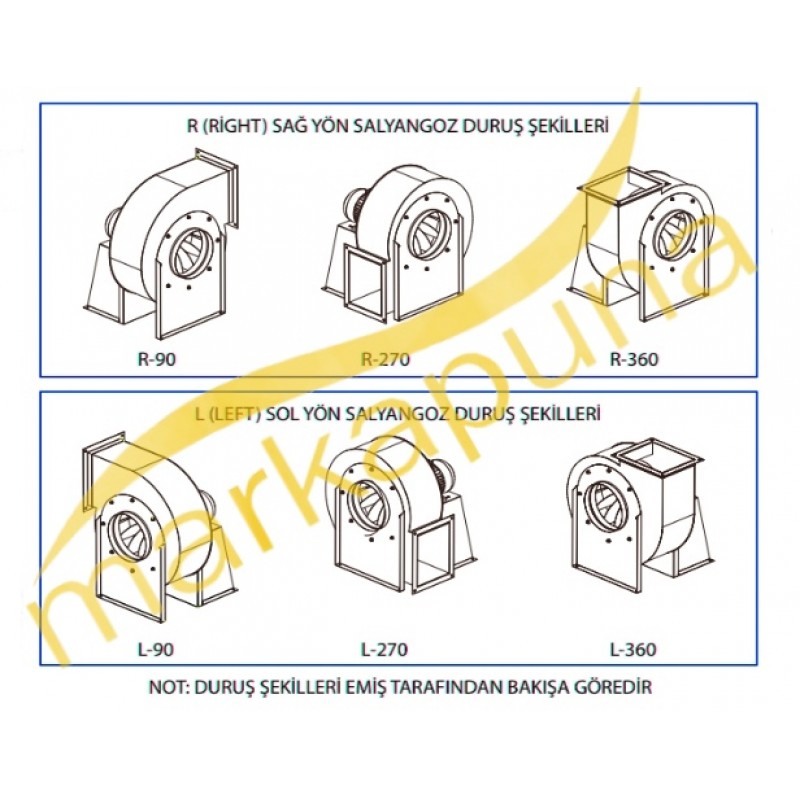 R (RİGHT) SAĞ YÖN SALYANGOZ DURUŞ ŞEKİLLERİ

R-90

R-270

R-360

L (LEFT) SOL YÖN SALYANGOZ DURUŞ ŞEKİLLERİ

L-90

L-270

L-360

NOT: DURUŞ ŞEKİLLERİ EMİŞ TARAFINDAN BAKIŞA GÖREDİR

markapuna